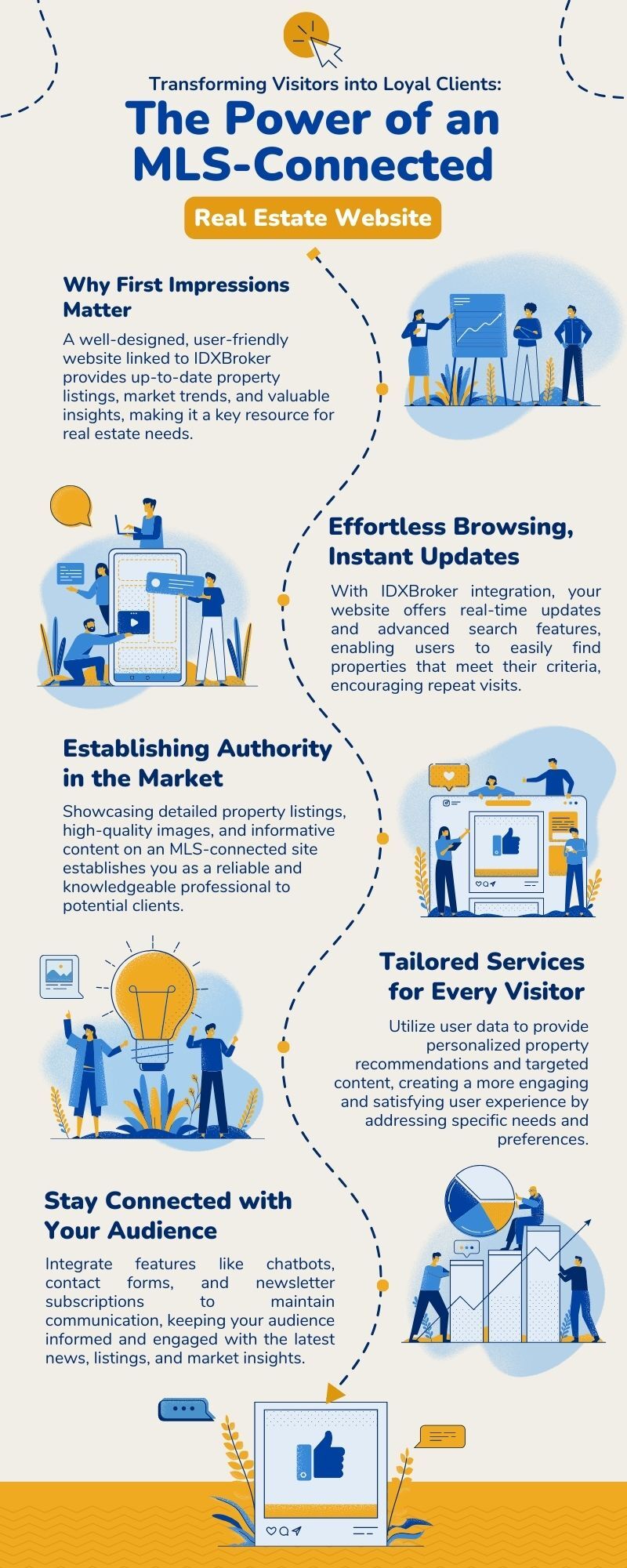 Transforming Visitors into Loyal Clients:

The Power of an MLS-Connected

Real Estate Website

Why First Impressions Matter

A well-designed, user-friendly website linked to IDXBroker provides up-to-date property listings, market trends, and valuable insights, making it a key resource for real estate needs.

Effortless Browsing, Instant Updates

With IDXBroker integration, your website offers real-time updates and advanced search features, enabling users to easily find properties that meet their criteria, encouraging repeat visits.

Establishing Authority in the Market

Showcasing detailed property listings, high-quality images, and informative content on an MLS-connected site establishes you as a reliable and knowledgeable professional to potential clients.

Tailored Services for Every Visitor

Utilize user data to provide personalized property recommendations and targeted content, creating a more engaging and satisfying user experience by addressing specific needs and preferences.

Stay Connected with Your Audience

Integrate features like chatbots, contact forms, and newsletter subscriptions to maintain communication, keeping your audience informed and engaged with the latest news, listings, and market insights.