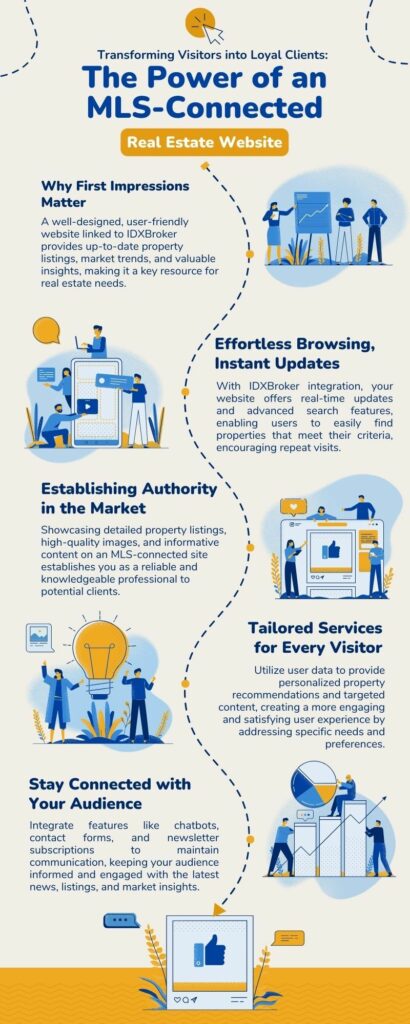 Transforming Visitors into Loyal Clients:

The Power of an MLS-Connected

Real Estate Website

Why First Impressions Matter

A well-designed, user-friendly website linked to IDXBroker provides up-to-date property listings, market trends, and valuable insights, making it a key resource for real estate needs.

Effortless Browsing, Instant Updates

With IDXBroker integration, your website offers real-time updates and advanced search features, enabling users to easily find properties that meet their criteria, encouraging repeat visits.

Establishing Authority in the Market

Showcasing detailed property listings, high-quality images, and informative content on an MLS-connected site establishes you as a reliable and knowledgeable professional to potential clients.

Tailored Services for Every Visitor

Utilize user data to provide personalized property recommendations and targeted content, creating a more engaging and satisfying user experience by addressing specific needs and preferences.

Stay Connected with Your Audience

Integrate features like chatbots, contact forms, and newsletter subscriptions to maintain communication, keeping your audience informed and engaged with the latest news, listings, and market insights.